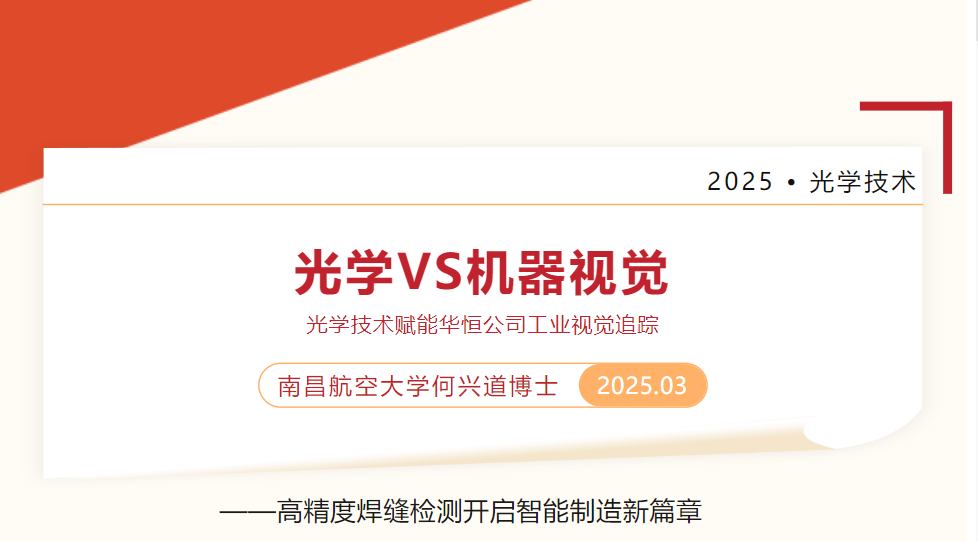 2025 • 光学技术

光学VS机器视觉

光学技术赋能华恒公司工业视觉追踪

南昌航空大学何兴道博士 2025.03

——高精度焊缝检测开启智能制造新篇章